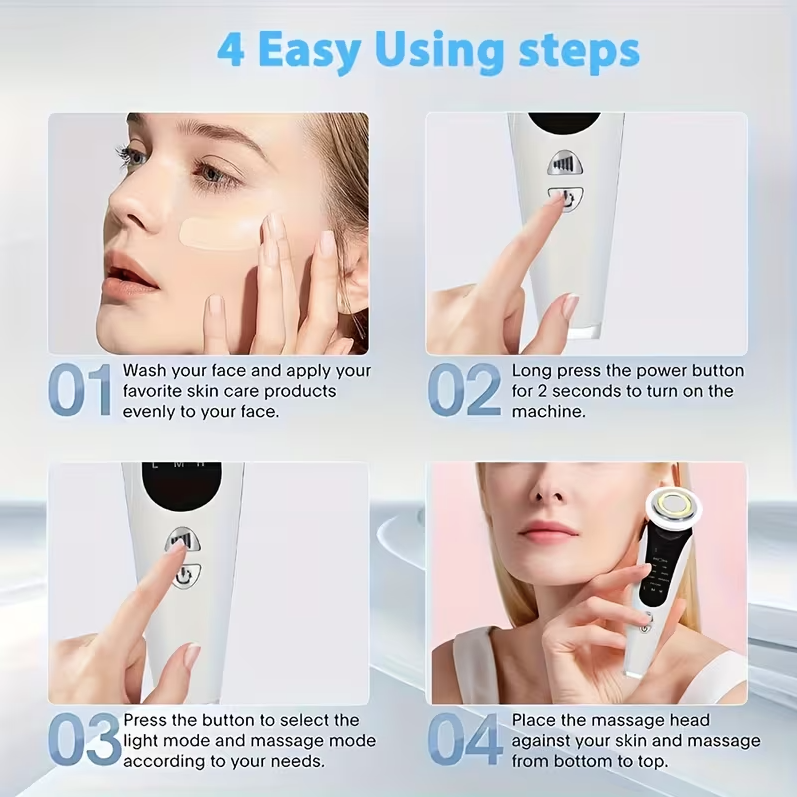 4 Easy Using steps

01 Wash your face and apply your favorite skin care products evenly to your face.

02 Long press the power button for 2 seconds to turn on the machine.

L M H

03 Press the button to select the light mode and massage mode according to your needs.

04 Place the massage head against your skin and massage from bottom to top.